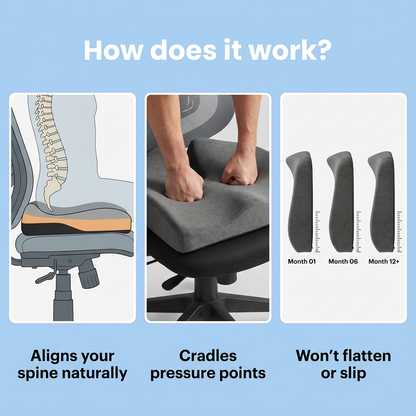 How does it work?

Month 01
Month 06
Month 12+

Aligns your spine naturally

Cradles pressure points

Won't flatten or slip